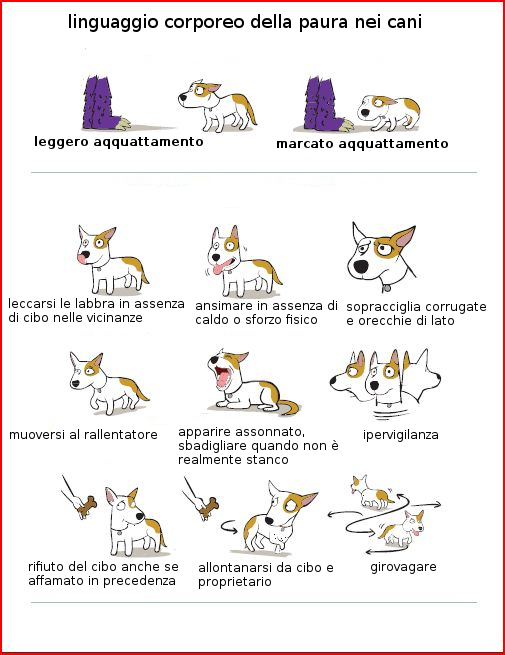 linguaggio corporeo della paura nei cani

leggero aqquattamento

marcato aqquattamento

leccarsi le labbra in assenza di cibo nelle vicinanze

ansimare in assenza di caldo o sforzo fisico

sopracciglia corrugate e orecchie di lato

muoversi al rallentatore

apparire assonnato, sbadigliare quando non è realmente stanco

ipervigilanza

rifiuto del cibo anche se affamato in precedenza

allontanarsi da cibo e proprietario

girovagare